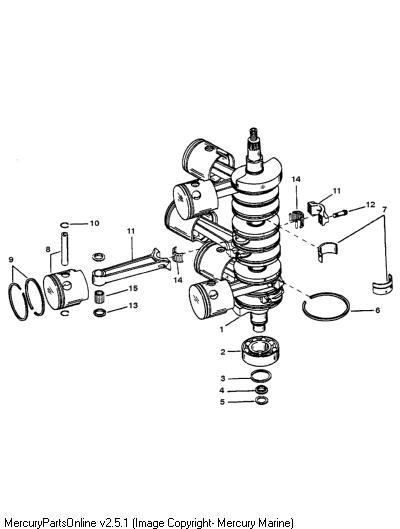 14
11
12
7
10
11
8
9
14
15
13
6
1
2
3
4
5

MercuryPartsOnline v2.5.1 (Image Copyright- Mercury Marine)