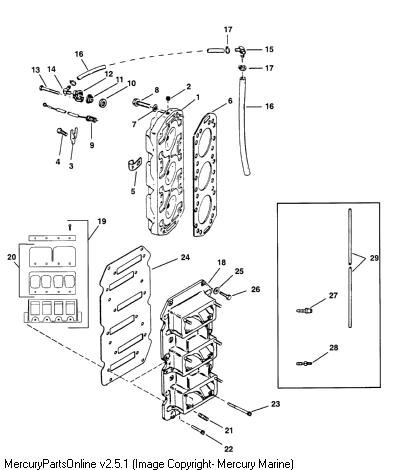 17
15
16
17
13
14
12
11
10
8
2
1
6
16
7
9
4
3
5
19
20
24
18
25
26
29
27
28
23
21
22
MercuryPartsOnline v2.5.1 (Image Copyright- Mercury Marine)