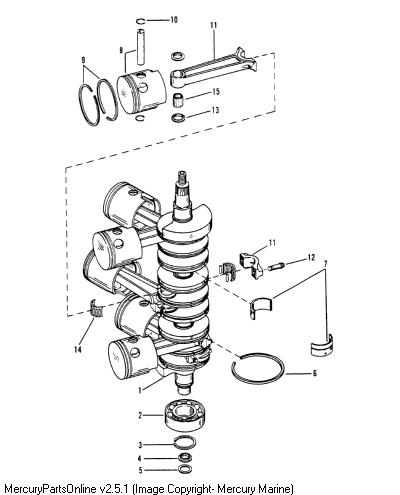 10
11
8
9
15
13
11
12
7
14
6
1
2
3
4
5
MercuryPartsOnline v2.5.1 (Image Copyright- Mercury Marine)