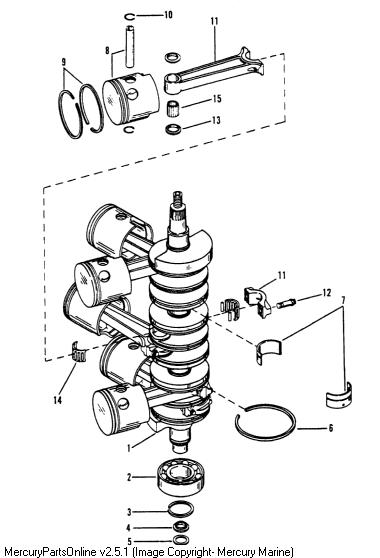 10
11
8
9
15
13
11
12
7
14
6
1
2
3
4
5
MercuryPartsOnline v2.5.1 (Image Copyright- Mercury Marine)