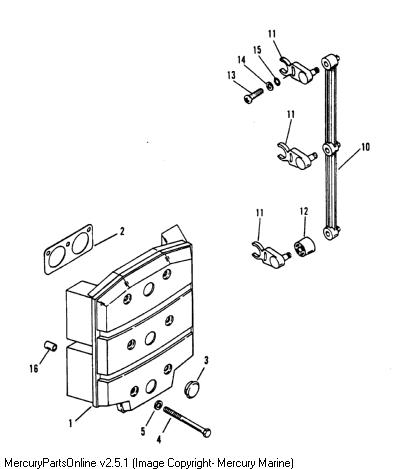 11
15
14
13
11
10
11
12
2
16
3
1
5
4
MercuryPartsOnline v2.5.1 (Image Copyright- Mercury Marine)