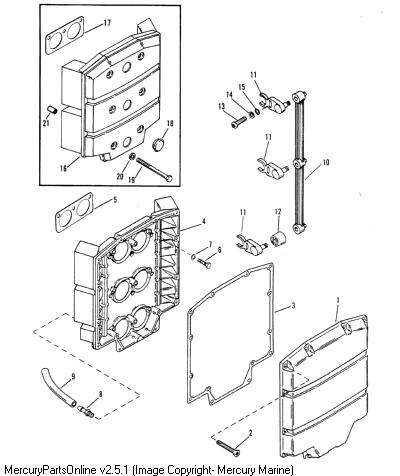 17
21
18
16
20
19
11
15
14
13
11
10
5
4
11
12
7
6
3
1
9
8
2
MercuryPartsOnline v2.5.1 (Image Copyright- Mercury Marine)