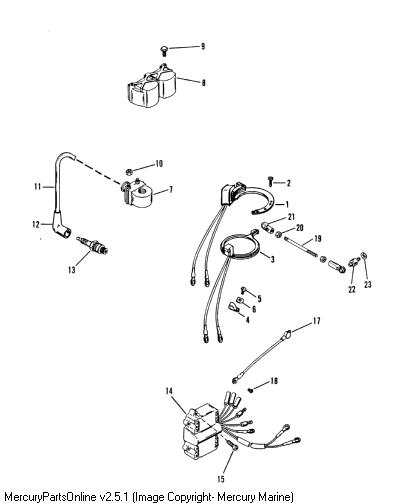 9
8
10
11
7
2
1
12
21
20
19
13
3
22
23
5
6
4
17
18
14
15
MercuryPartsOnline v2.5.1 (Image Copyright- Mercury Marine)