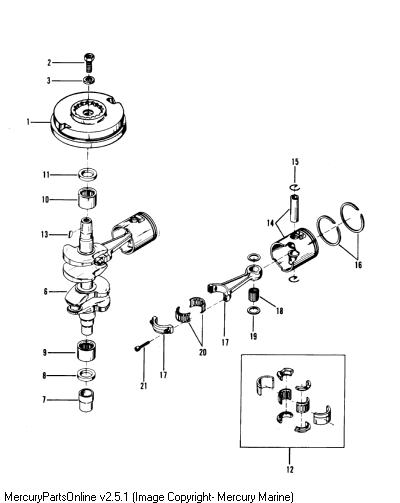 2
3
1
11
10
13
6
9
8
7
15
14
16
18
19
17
20
17
21
12

MercuryPartsOnline v2.5.1 (Image Copyright- Mercury Marine)