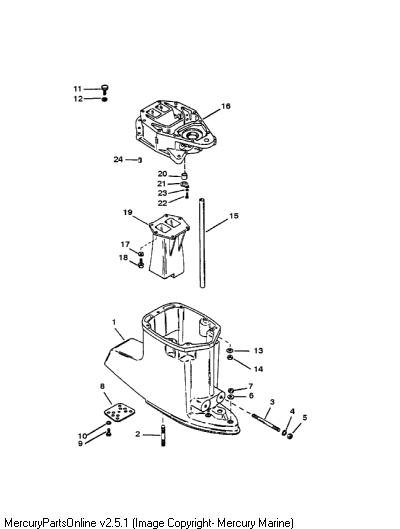 11
12
16
24
20
21
23
22
19
15
17
18
1
13
14
8
7
6
3
4
5
10
9
2

MercuryPartsOnline v2.5.1 (Image Copyright- Mercury Marine)