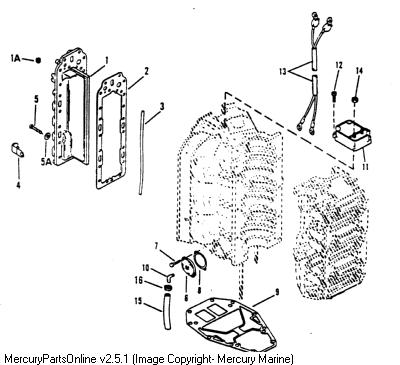 1A
1
2
3
5
5A
4
13
12
14
11
7
10
16
15
6
8
9
MercuryPartsOnline v2.5.1 (Image Copyright- Mercury Marine)