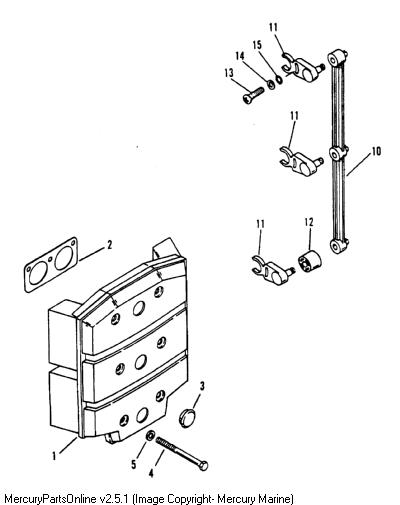 11
15
14
13
11
10
11
12
2
3
1
5
4

MercuryPartsOnline v2.5.1 (Image Copyright- Mercury Marine)