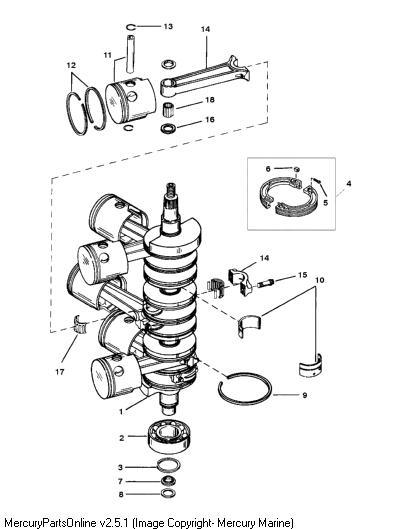 13
14
11
12
18
16
6
4
5
14
15
10
17
9
1
2
3
7
8
MercuryPartsOnline v2.5.1 (Image Copyright- Mercury Marine)