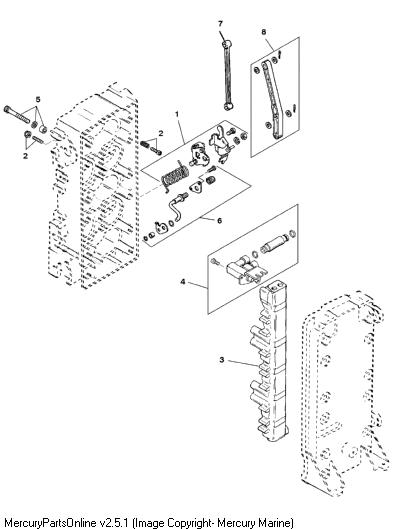 7

8

5

1

2

2

6

4

3

MercuryPartsOnline v2.5.1 (Image Copyright- Mercury Marine)