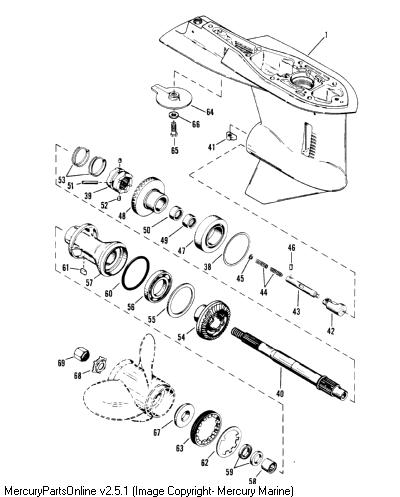 1
64
66
65
41
53
51
39
52
48
50
49
47
38
46
45
44
43
42
61
57
60
56
55
54
40
69
68
67
63
62
59
58
MercuryPartsOnline v2.5.1 (Image Copyright- Mercury Marine)