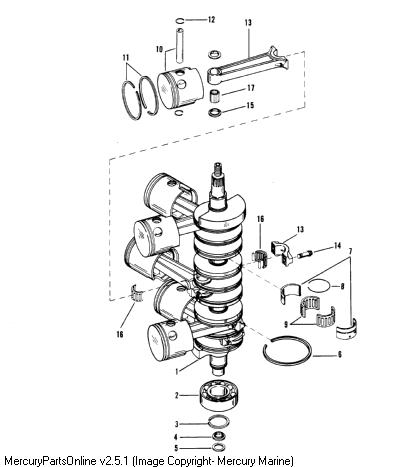 12
13
10
11
17
15
16
13
14
7
8
9
16
6
1
2
3
4
5
MercuryPartsOnline v2.5.1 (Image Copyright- Mercury Marine)