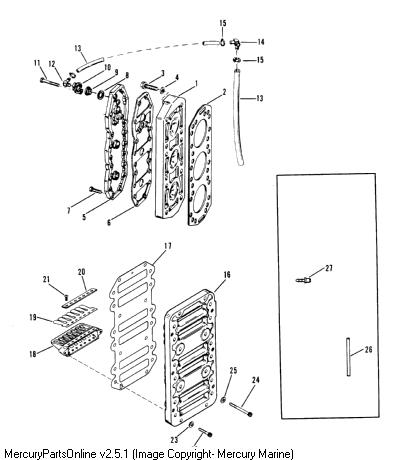 15
13
14
15
11
12
10
9
8
3
4
1
2
13
7
5
6
17
20
21
16
27
19
18
26
25
24
23
MercuryPartsOnline v2.5.1 (Image Copyright- Mercury Marine)