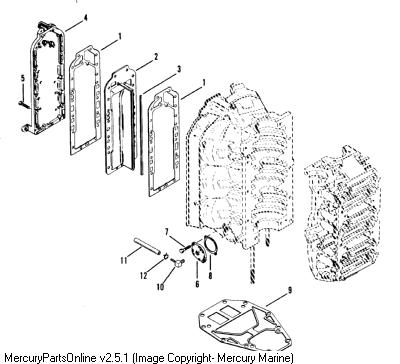 4
1
2
3
1
5
7
11
12
10
6
8
9

MercuryPartsOnline v2.5.1 (Image Copyright- Mercury Marine)