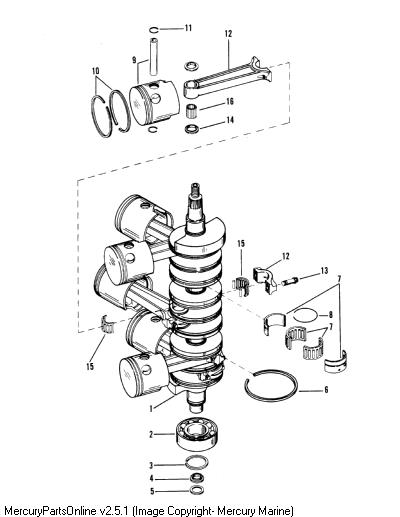 11
12
9
10
16
14
15
12
13
7
8
7
15
6
1
2
3
4
5
MercuryPartsOnline v2.5.1 (Image Copyright- Mercury Marine)