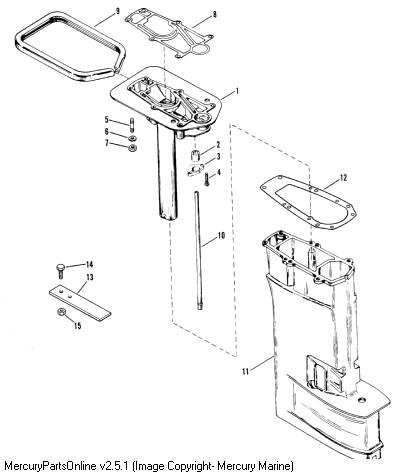 9
8
1
5
6
7
2
3
4
12
10
14
13
15
11

MercuryPartsOnline v2.5.1 (Image Copyright- Mercury Marine)