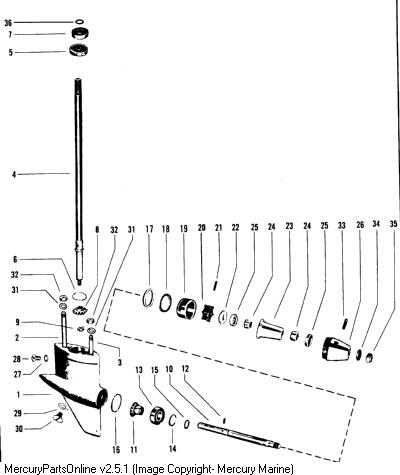 36
7
5
4
8
32
31
17
18
19
20
21
22
25
24
23
24
25
33
26
34
35
6
32
31
9
2
3
28
27
1
29
30
13
15
10
12
16
11
14
MercuryPartsOnline v2.5.1 (Image Copyright- Mercury Marine)