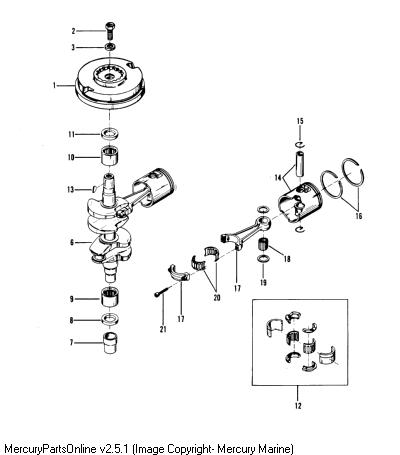 2
3
1
11
10
13
6
9
8
7
15
14
16
18
19
17
20
17
21
12
MercuryPartsOnline v2.5.1 (Image Copyright- Mercury Marine)