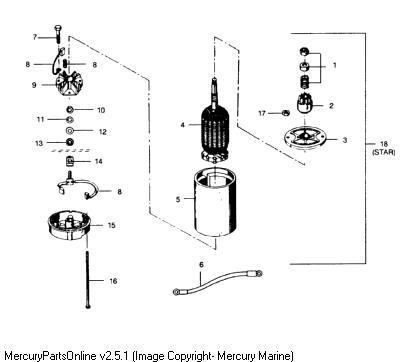 7
8
8
9
10
11
12
13
14
8
15
16
4
5
6
1
2
17
3
18
(STAR)

MercuryPartsOnline v2.5.1 (Image Copyright- Mercury Marine)