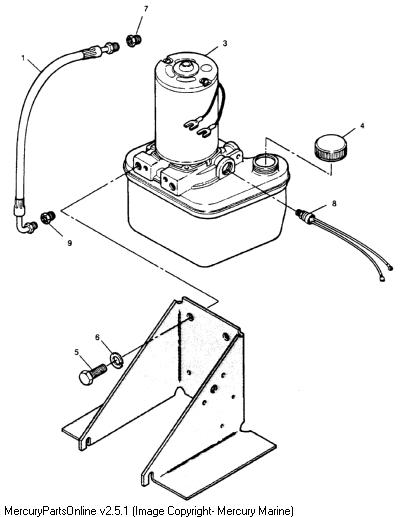 7
3
1
4
8
9
6
5
MercuryPartsOnline v2.5.1 (Image Copyright- Mercury Marine)