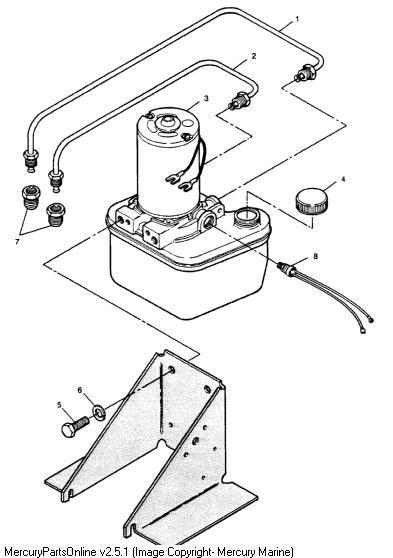 1
2
3
4
7
8
6
5
MercuryPartsOnline v2.5.1 (Image Copyright- Mercury Marine)