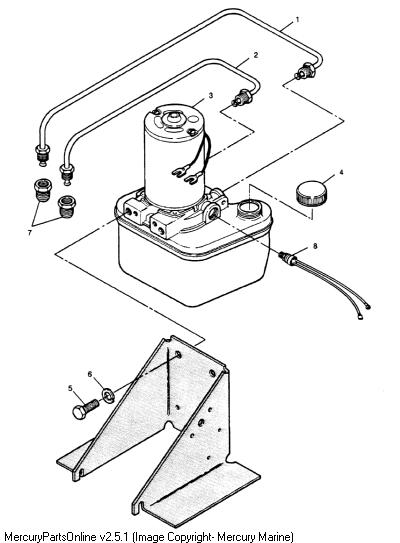 1
2
3
4
7
8
6
5
MercuryPartsOnline v2.5.1 (Image Copyright- Mercury Marine)