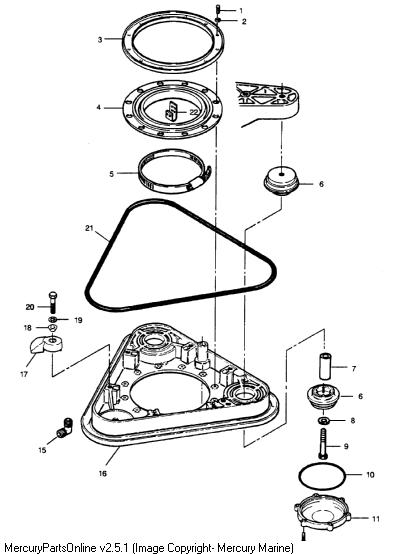 1
2
3
4
22
5
6
21
20
19
18
17
7
6
8
9
15
16
10
11

MercuryPartsOnline v2.5.1 (Image Copyright- Mercury Marine)