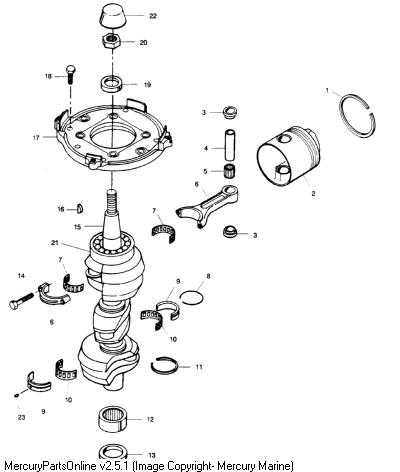 22
20
18
19
1
3
17
4
5
2
6
16
7
3
15
21
7
14
9
8
6
10
11
10
23
9
12
13
MercuryPartsOnline v2.5.1 (Image Copyright- Mercury Marine)