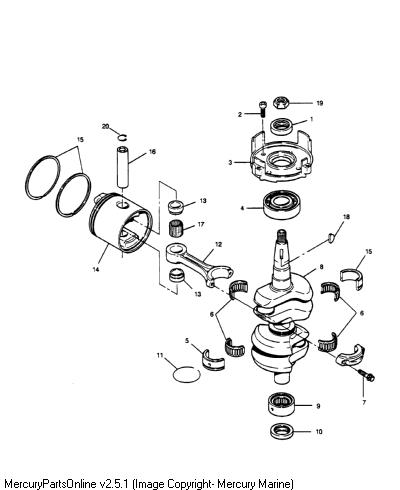 19
2
1
20
15
16
3
13
4
17
18
12
15
14
8
13
6
6
5
11
7
9
10

MercuryPartsOnline v2.5.1 (Image Copyright- Mercury Marine)