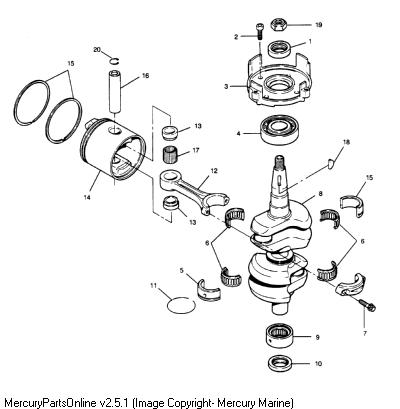 19
2
1
20
15
16
3
13
4
17
18
12
15
14
8
13
6
6
5
11
7
9
10

MercuryPartsOnline v2.5.1 (Image Copyright- Mercury Marine)