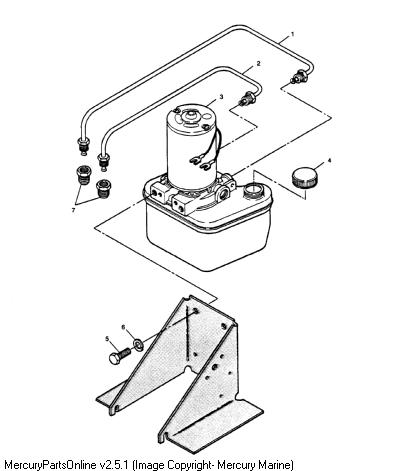 1
2
3
4
7
6
5
MercuryPartsOnline v2.5.1 (Image Copyright- Mercury Marine)