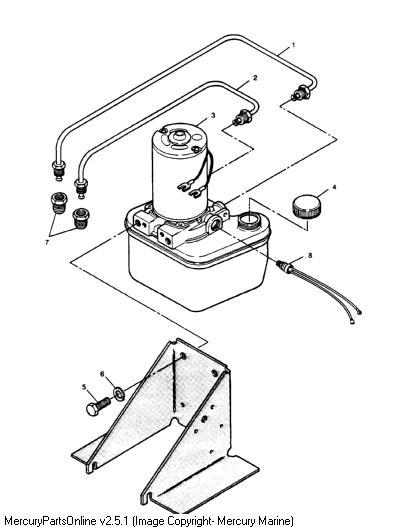 1
2
3
4
7
8
6
5
MercuryPartsOnline v2.5.1 (Image Copyright- Mercury Marine)