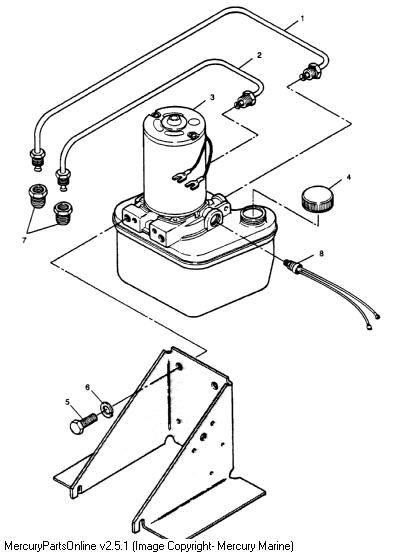 1
2
3
4
7
8
6
5
MercuryPartsOnline v2.5.1 (Image Copyright- Mercury Marine)