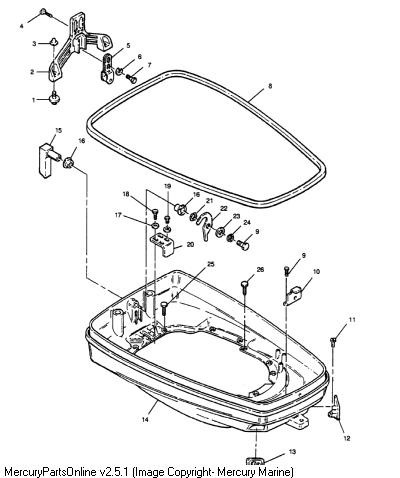 4
3
2
1
5
6
7
8
15
16
18
19
16
21
22
23
24
9
17
20
25
26
9
10
11
14
12
13
MercuryPartsOnline v2.5.1 (Image Copyright- Mercury Marine)