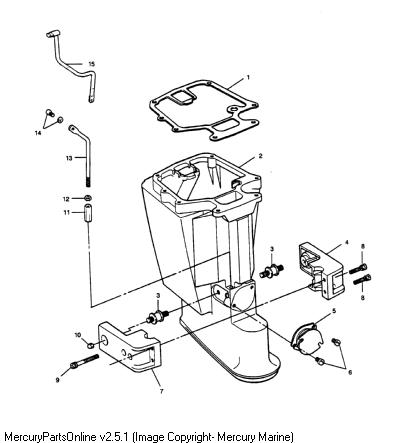 15
1
14
13
2
12
11
3
4
8
8
3
5
10
6
9
7
MercuryPartsOnline v2.5.1 (Image Copyright- Mercury Marine)