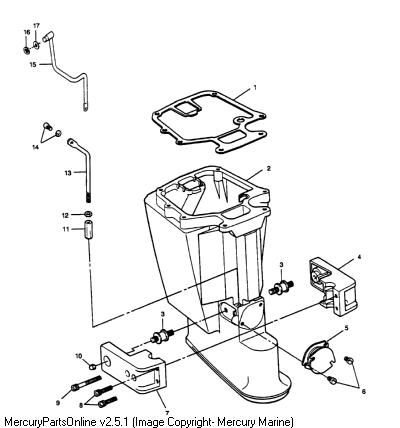 16
17
15
1
14
13
2
12
11
3
4
3
5
10
6
9
8
7
MercuryPartsOnline v2.5.1 (Image Copyright- Mercury Marine)