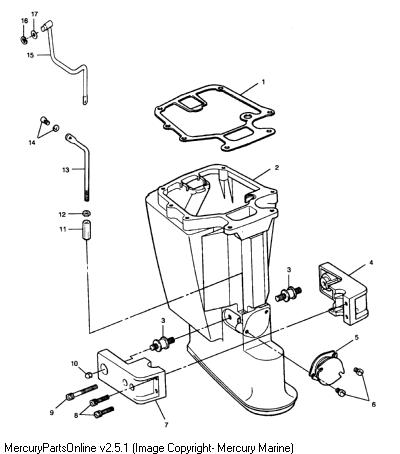 16
17
15
1
14
13
2
12
11
3
4
3
5
10
9
8
7
6

MercuryPartsOnline v2.5.1 (Image Copyright- Mercury Marine)