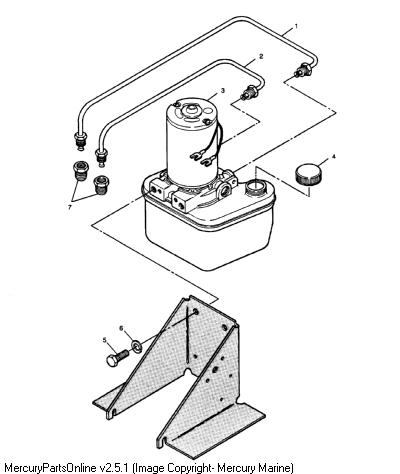 1
2
3
4
7
6
5
MercuryPartsOnline v2.5.1 (Image Copyright- Mercury Marine)