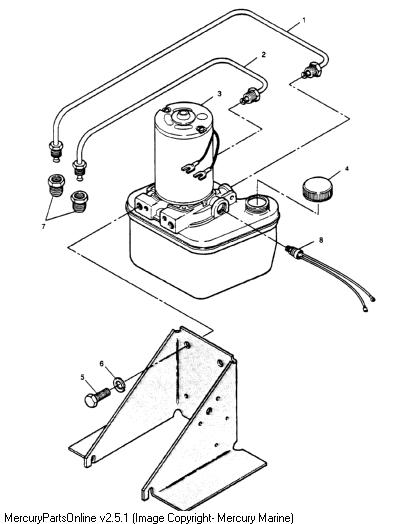 1
2
3
4
7
8
6
5
MercuryPartsOnline v2.5.1 (Image Copyright- Mercury Marine)