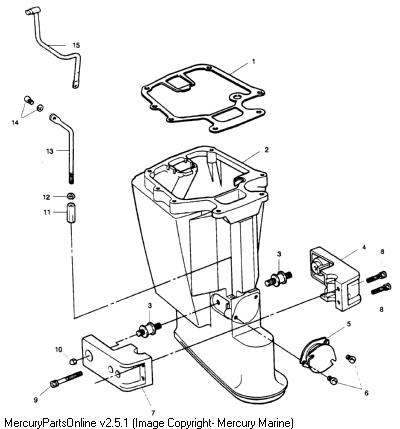 15
1
14
13
2
12
11
3
4
8
8
3
5
10
6
9
7
MercuryPartsOnline v2.5.1 (Image Copyright- Mercury Marine)