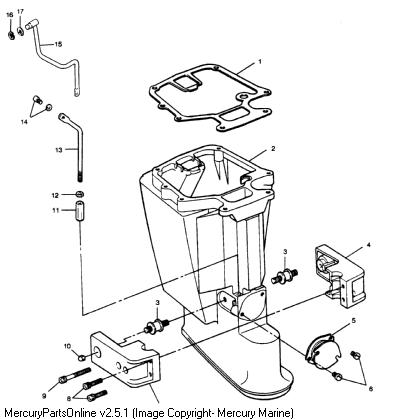 16
17
15
1
14
13
2
12
11
3
4
3
5
10
9
8
6
MercuryPartsOnline v2.5.1 (Image Copyright- Mercury Marine)