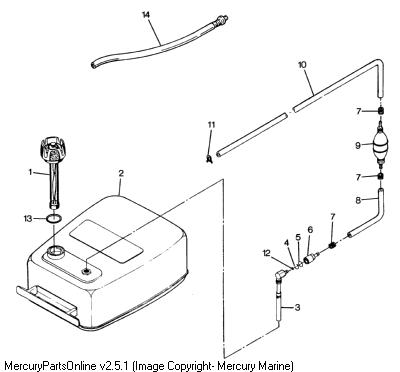 14
10
7
11
9
1
2
7
8
13
7
6
5
4
12
3

MercuryPartsOnline v2.5.1 (Image Copyright- Mercury Marine)