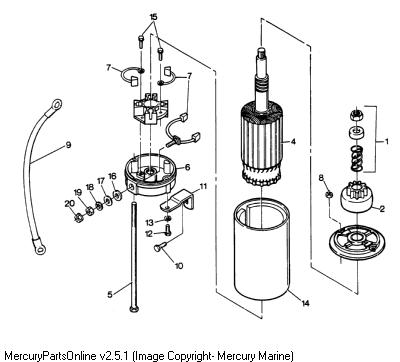 15
7
7
9
4
1
6
16
17
18
19
20
11
8
2
13
12
10
5
14

MercuryPartsOnline v2.5.1 (Image Copyright- Mercury Marine)