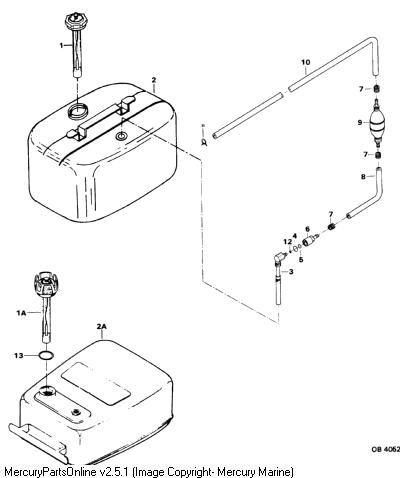 1
2
10
7
9
7
8
7
6
4
12
5
3
1A
2A
13
OB 4062
MercuryPartsOnline v2.5.1 (Image Copyright- Mercury Marine)