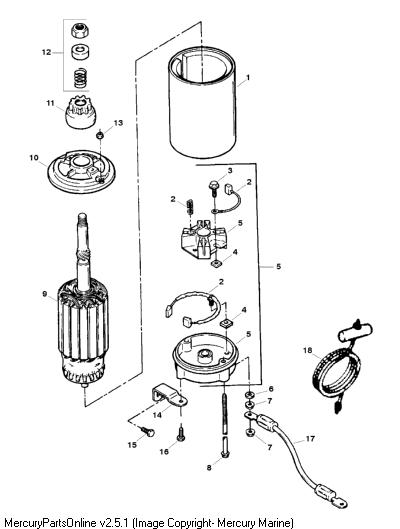 12
1
11
13
10
3
2
2
5
4
5
9
2
4
5
18
6
7
14
7
17
15
16
8
MercuryPartsOnline v2.5.1 (Image Copyright- Mercury Marine)