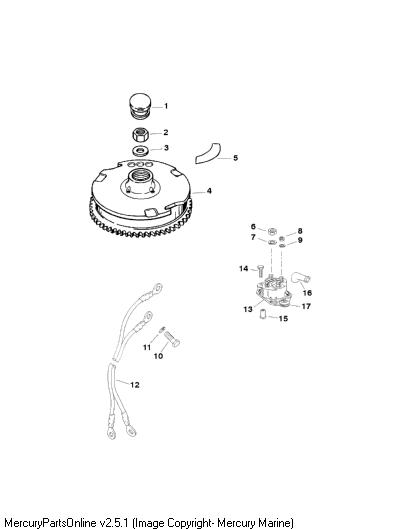 1
2
3
5
4
6
8
7
9
14
16
13
17
15
11
10
12
MercuryPartsOnline v2.5.1 (Image Copyright- Mercury Marine)