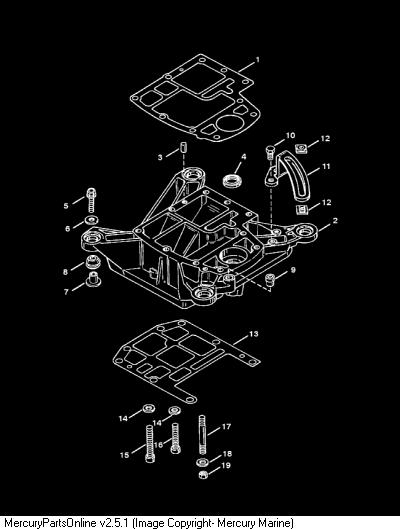 1
10
12
3
4
11
5
12
6
2
8
9
7
13
14
14
17
15
16
18
19
MercuryPartsOnline v2.5.1 (Image Copyright- Mercury Marine)