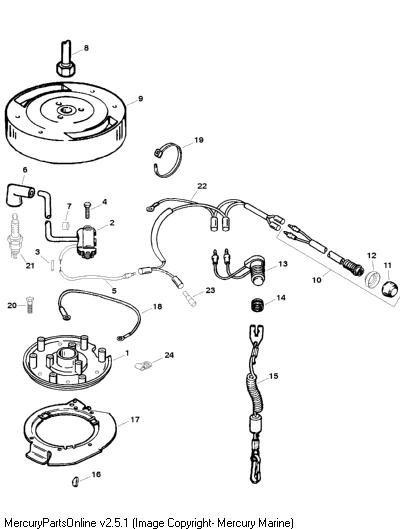 8
9
19
6
22
4
7
2
3
21
13
12
11
10
5
23
20
18
14
1
24
15
17
16
MercuryPartsOnline v2.5.1 (Image Copyright- Mercury Marine)