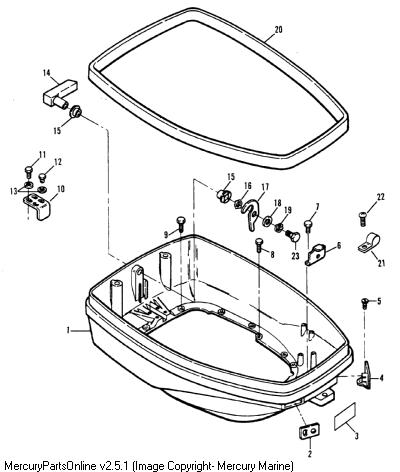 20
14
15
11
12
13
10
15
16
17
18
19
7
22
9
8
23
6
21
5
1
4
3
2
MercuryPartsOnline v2.5.1 (Image Copyright- Mercury Marine)