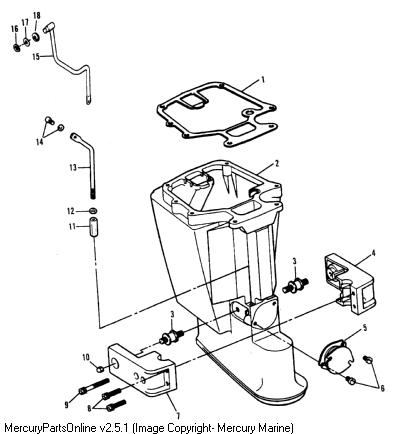 16
17
18
15
1
14
13
2
12
11
3
4
3
5
10
6
9
8
7
MercuryPartsOnline v2.5.1 (Image Copyright- Mercury Marine)