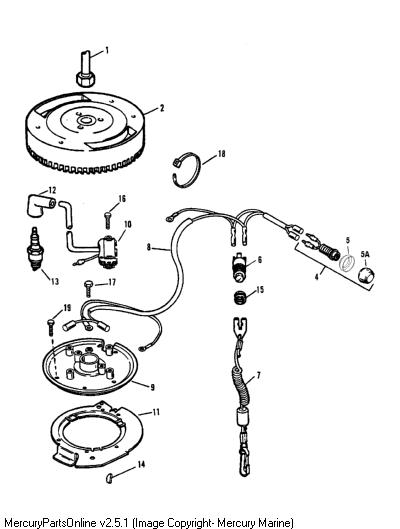 1
2
18
12
16
10
8
5
5A
6
4
13
17
15
19
9
7
11
14
MercuryPartsOnline v2.5.1 (Image Copyright- Mercury Marine)